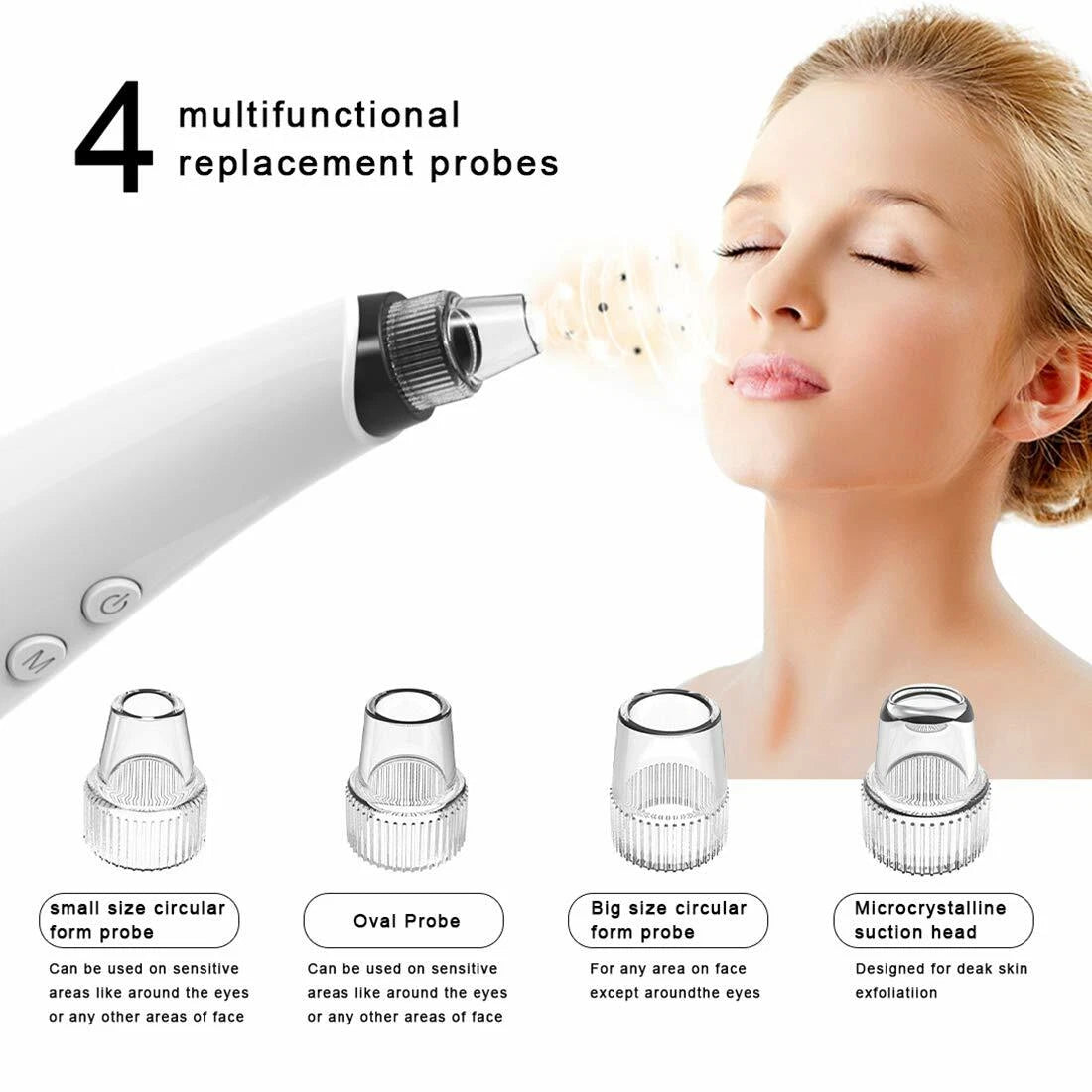 4 multifunctional replacement probes

M

small size circular form probe

Can be used on sensitive areas like around the eyes or any other areas of face

Oval Probe

Can be used on sensitive areas like around the eyes or any other areas of face

Big size circular form probe

For any area on face except aroundthe eyes

Microcrystalline suction head

Designed for deak skin exfoliatiion